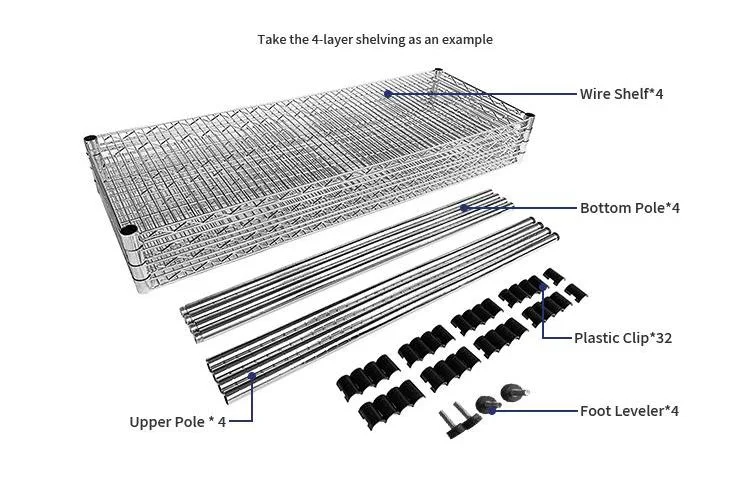 Take the 4-layer shelving as an example

Wire Shelf*4

Bottom Pole*4

Plastic Clip*32

Upper Pole * 4

Foot Leveler*4